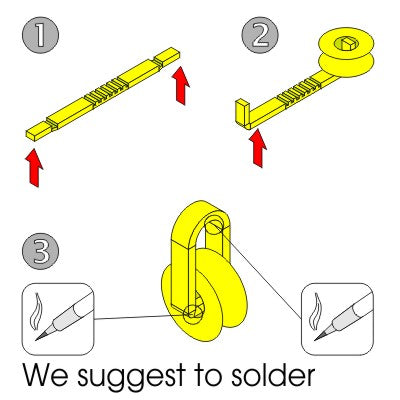 1

2

3

We suggest to solder