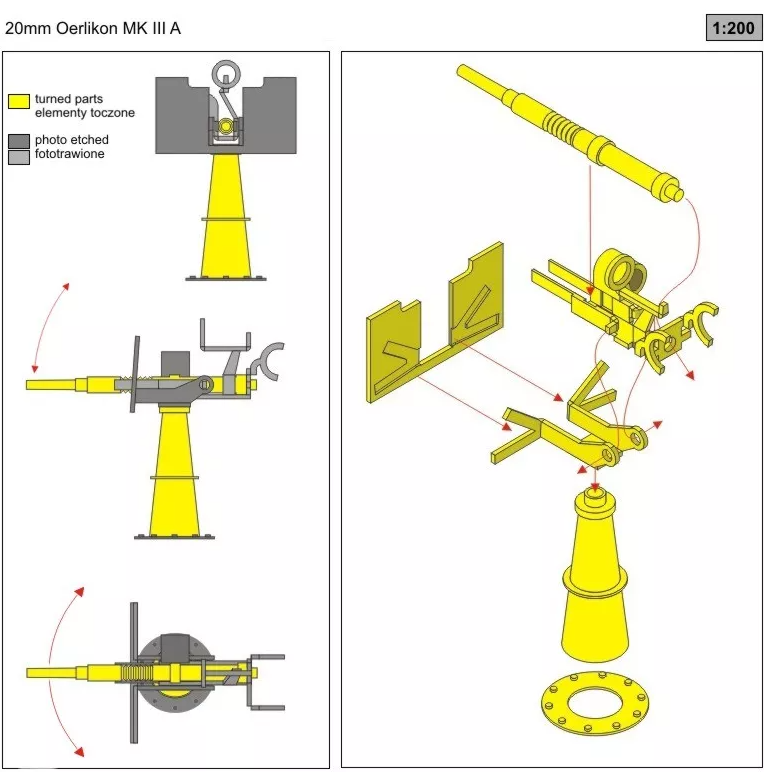 20mm Oerlikon MK III A

1:200

turned parts
elementy toczone

photo etched
fototrawione