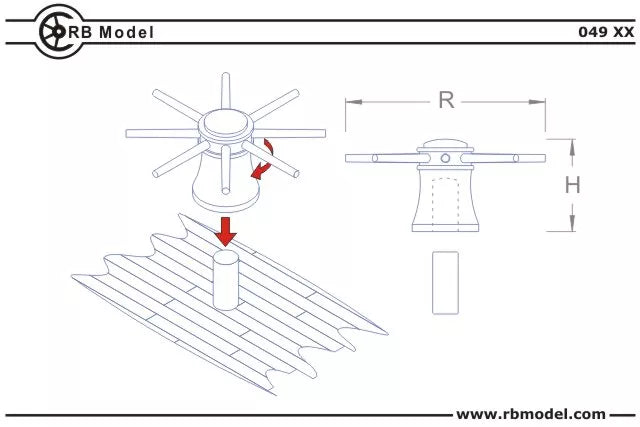 RB Model

049 XX

R

H

www.rbmodel.com