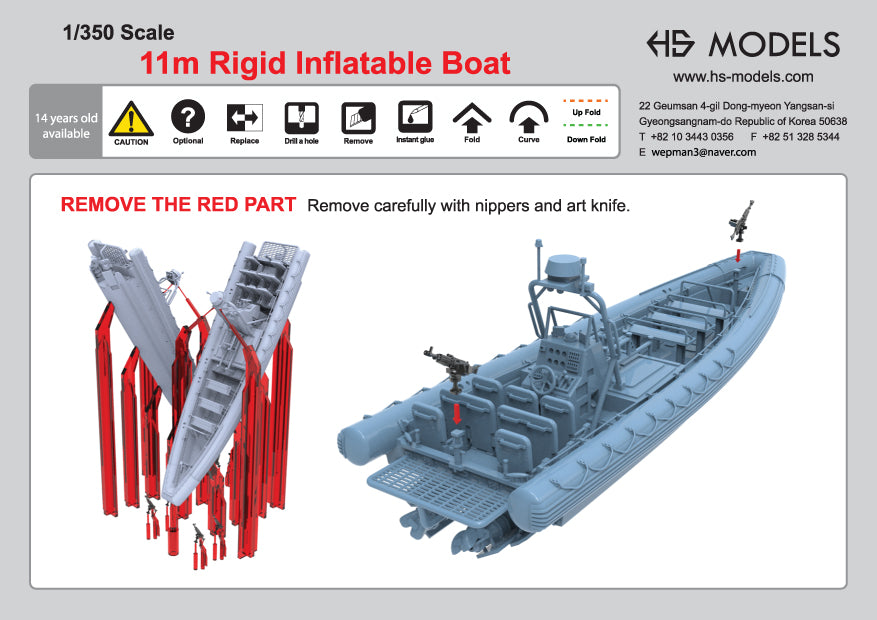 1/350 Scale
11m Rigid Inflatable Boat

HS MODELS
www.hs-models.com

14 years old available

CAUTION Optional Replace Drill a hole Remove Instant glue Fold Curve Up Fold Down Fold

22 Geumsan 4-gil Dong-myeon Yangsan-si Gyeongsangnam-do Republic of Korea 50638
T +82 10 3443 0356 F +82 51 328 5344
E wepman3@naver.com

REMOVE THE RED PART Remove carefully with nippers and art knife.