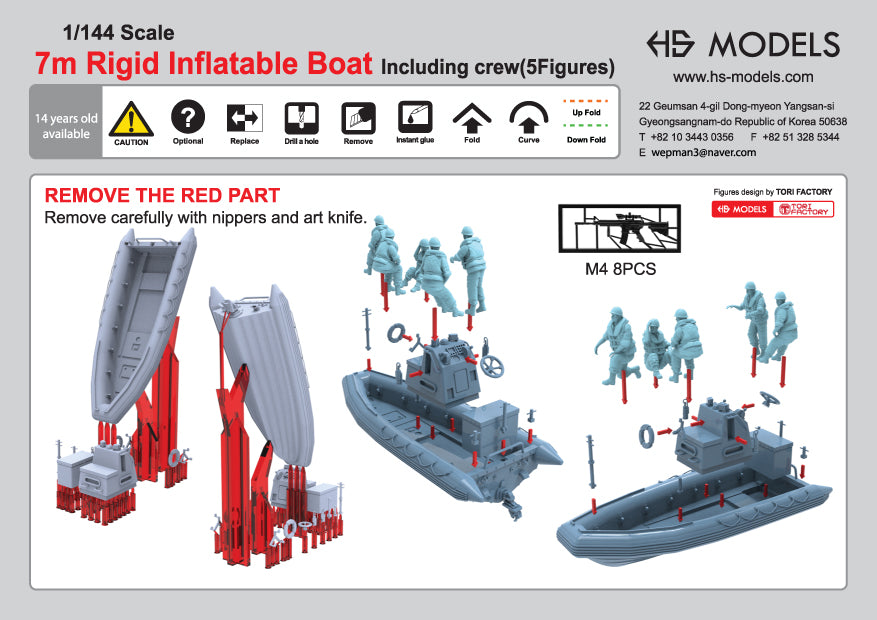 1/144 Scale

7m Rigid Inflatable Boat Including crew(5Figures)

HS MODELS
www.hs-models.com

14 years old available

CAUTION  Optional  Replace  Drill a hole  Remove  Instant glue  Fold  Curve  Up Fold  Down Fold

22 Geumsan 4-gil Dong-myeon Yangsan-si
Gyeongsangnam-do Republic of Korea 50638
T +82 10 3443 0356  F +82 51 328 5344
E wepman3@naver.com

REMOVE THE RED PART
Remove carefully with nippers and art knife.

Figures design by TORI FACTORY
HS MODELS  TORI FACTORY

M4 8PCS