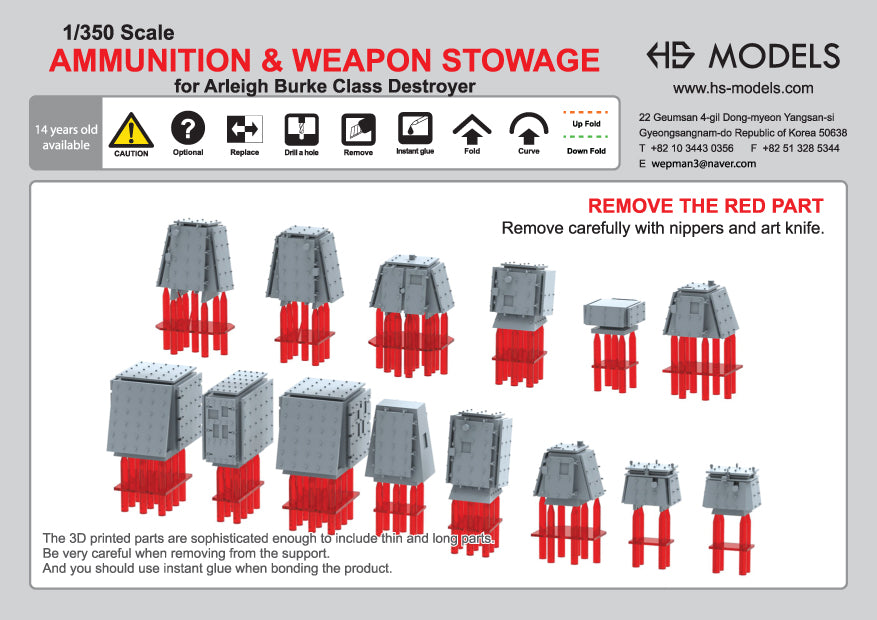 1/350 Scale
AMMUNITION & WEAPON STOWAGE
for Arleigh Burke Class Destroyer

HS MODELS
www.hs-models.com

14 years old available

CAUTION
Optional
Replace
Drill a hole
Remove
Instant glue
Fold
Curve
Up Fold
Down Fold

22 Geumsan 4-gil Dong-myeon Yangsan-si
Gyeongsangnam-do Republic of Korea 50638
T +82 10 3443 0356 F +82 51 328 5344
E wepman3@naver.com

REMOVE THE RED PART
Remove carefully with nippers and art knife.

The 3D printed parts are sophisticated enough to include thin and long parts.
Be very careful when removing from the support.
And you should use instant glue when bonding the product.