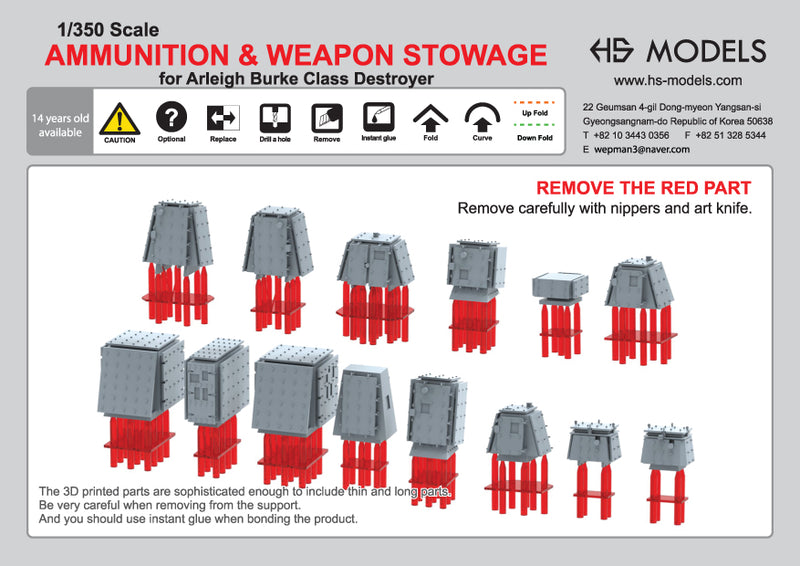 1/350 Scale
AMMUNITION & WEAPON STOWAGE
for Arleigh Burke Class Destroyer

HS MODELS
www.hs-models.com

14 years old available

CAUTION
Optional
Replace
Drill a hole
Remove
Instant glue
Fold
Curve
Up Fold
Down Fold

22 Geumsan 4-gil Dong-myeon Yangsan-si
Gyeongsangnam-do Republic of Korea 50638
T +82 10 3443 0356 F +82 51 328 5344
E wepman3@naver.com

REMOVE THE RED PART
Remove carefully with nippers and art knife.

The 3D printed parts are sophisticated enough to include thin and long parts.
Be very careful when removing from the support.
And you should use instant glue when bonding the product.