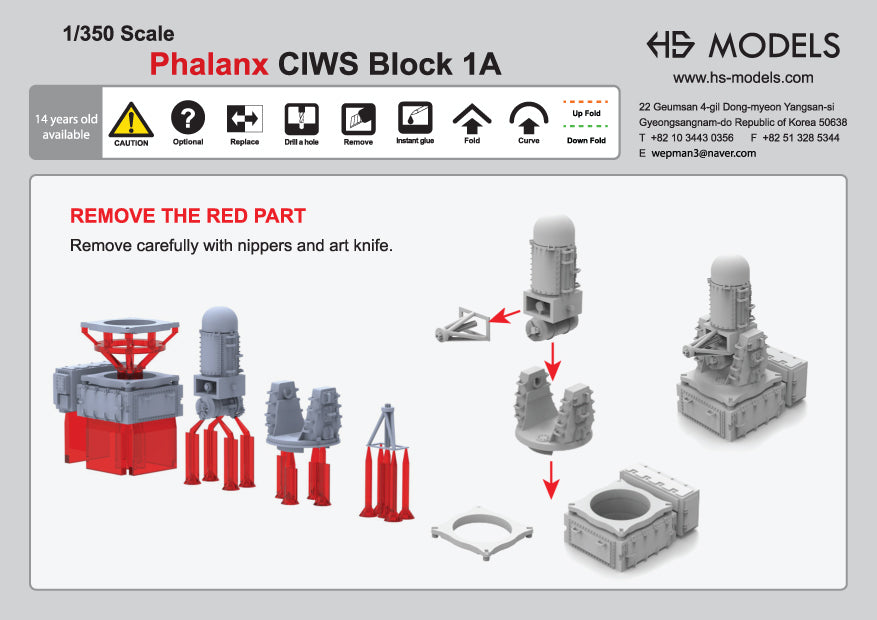 1/350 Scale
Phalanx CIWS Block 1A

HS MODELS
www.hs-models.com

14 years old available

CAUTION
Optional
Replace
Drill a hole
Remove
Instant glue
Fold
Curve
Up Fold
Down Fold

22 Geumsan 4-gil Dong-myeon Yangsan-si
Gyeongsangnam-do Republic of Korea 50638
T +82 10 3443 0356 F +82 51 328 5344
E wepman3@naver.com

REMOVE THE RED PART
Remove carefully with nippers and art knife.