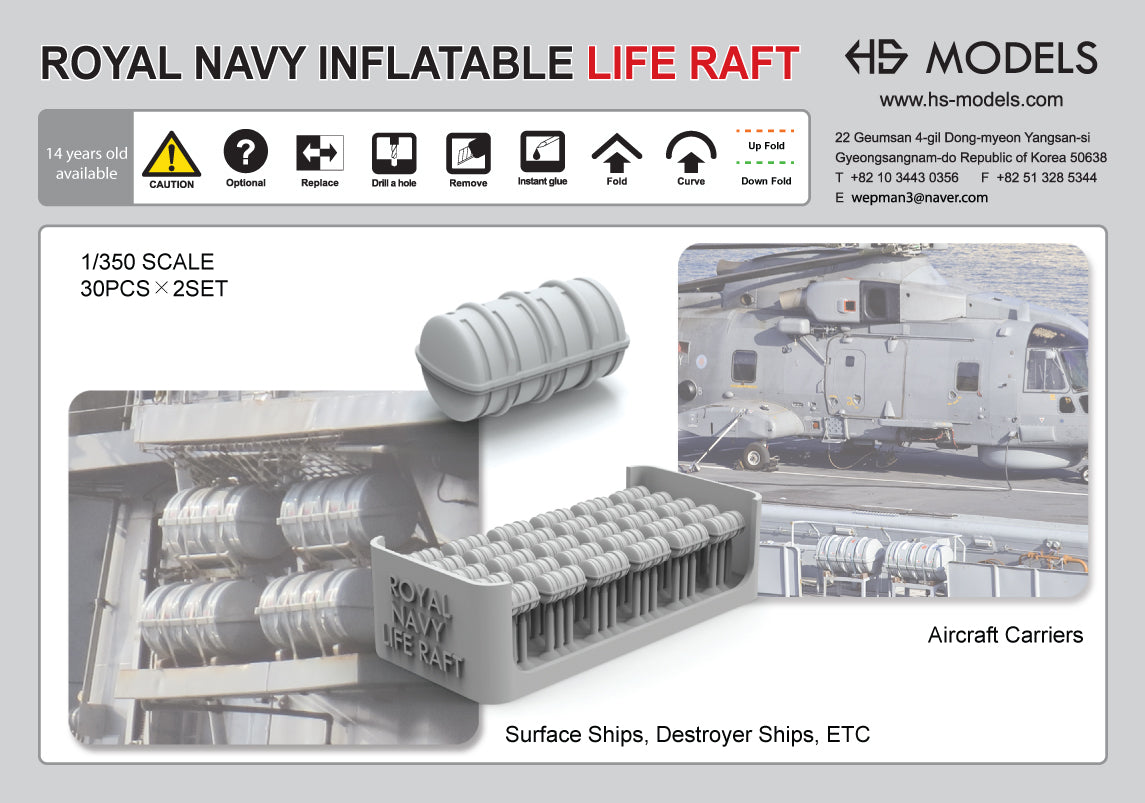 ROYAL NAVY INFLATABLE LIFE RAFT

HS MODELS
www.hs-models.com

14 years old available

CAUTION Optional Replace Drill a hole Remove Instant glue Fold Curve Up Fold Down Fold

22 Geumsan 4-gil Dong-myeon Yangsan-si Gyeongsangnam-do Republic of Korea 50638
T +82 10 3443 0356 F +82 51 328 5344
E wepman3@naver.com

1/350 SCALE
30PCS × 2SET

ROYAL NAVY LIFE RAFT

Aircraft Carriers

Surface Ships, Destroyer Ships, ETC